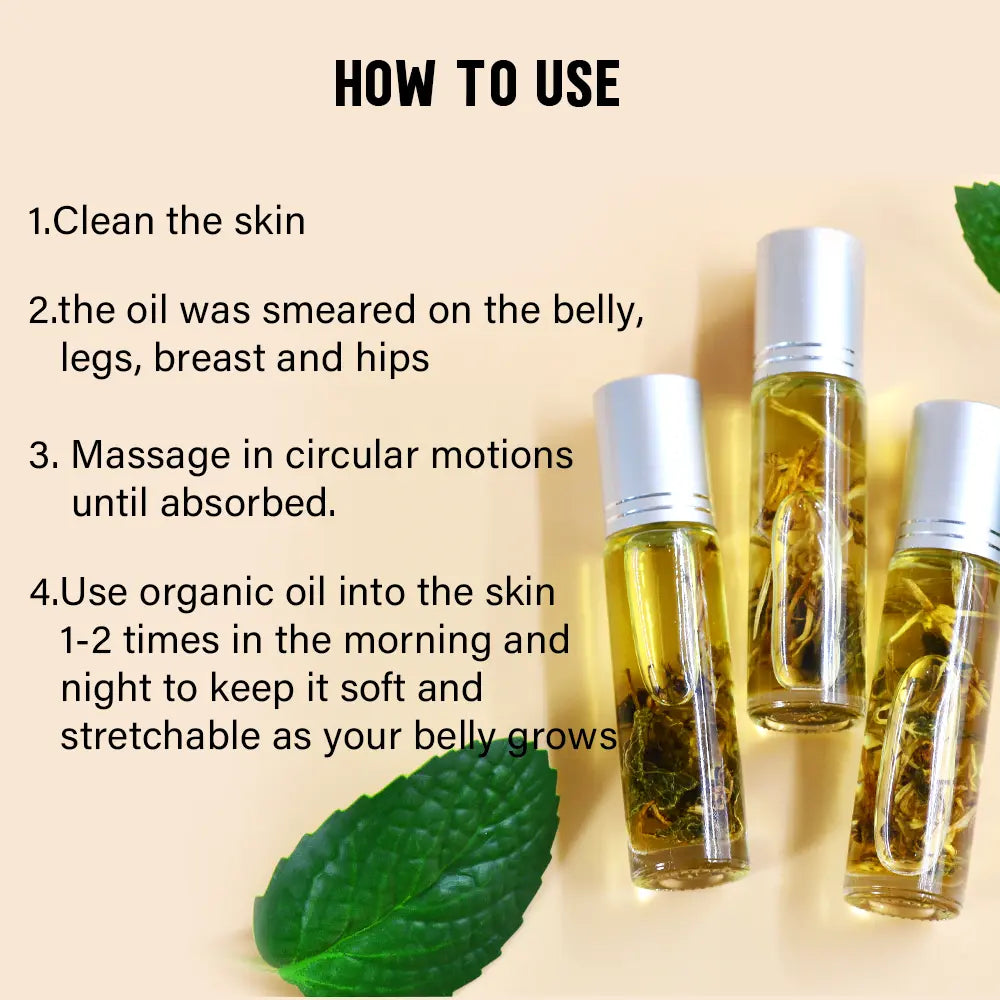 HOW TO USE

1.Clean the skin

2.the oil was smeared on the belly, legs, breast and hips

3. Massage in circular motions until absorbed.

4.Use organic oil into the skin 1-2 times in the morning and night to keep it soft and stretchable as your belly grows