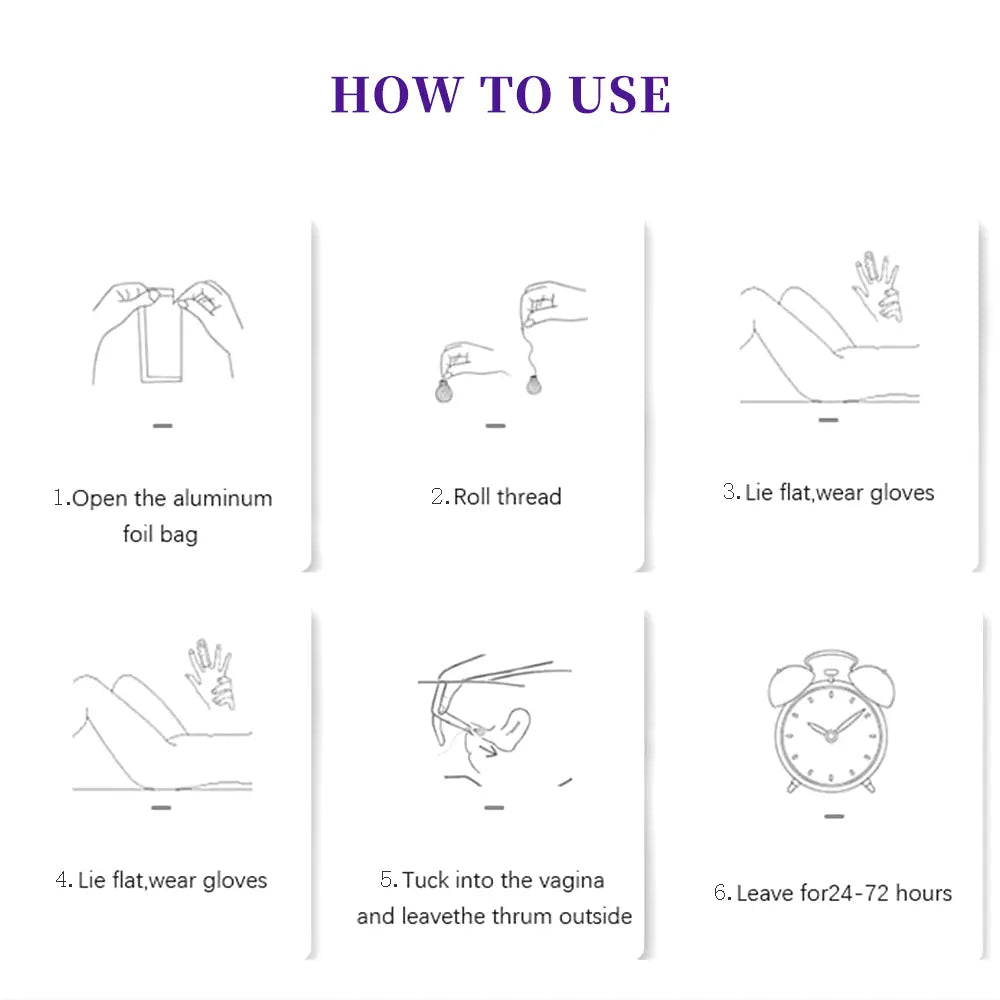 HOW TO USE

1.Open the aluminum foil bag

2.Roll thread

3.Lie flat,wear gloves

4.Lie flat,wear gloves

5.Tuck into the vagina and leavethe thrum outside

6.Leave for24-72 hours