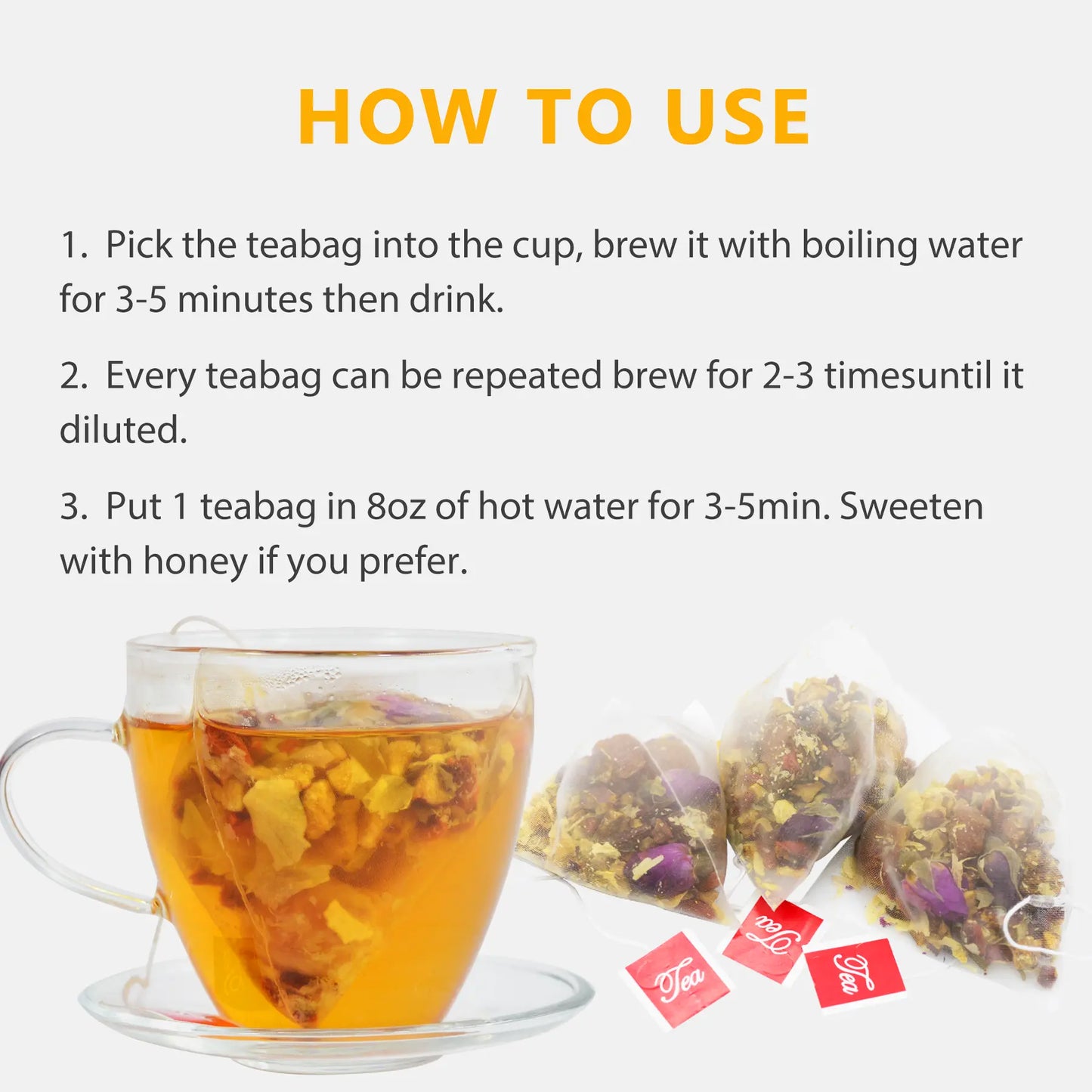 HOW TO USE

1. Pick the teabag into the cup, brew it with boiling water for 3-5 minutes then drink.

2. Every teabag can be repeated brew for 2-3 timesuntil it diluted.

3. Put 1 teabag in 8oz of hot water for 3-5min. Sweeten with honey if you prefer.

Tea

Tea

Tea