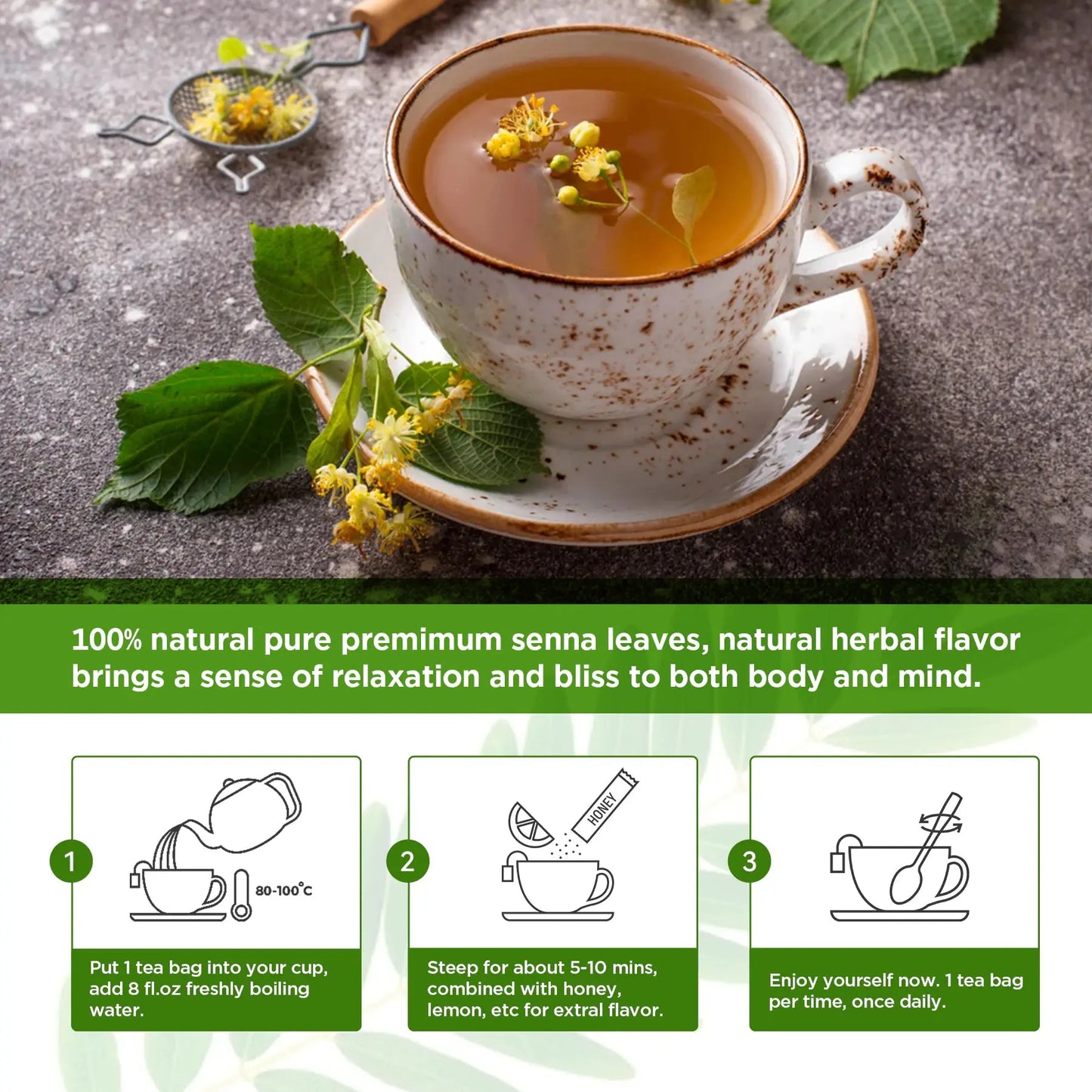 100% natural pure premimum senna leaves, natural herbal flavor brings a sense of relaxation and bliss to both body and mind.

1

80-100°C

Put 1 tea bag into your cup, add 8 fl.oz freshly boiling water.

2

HONEY

Steep for about 5-10 mins, combined with honey, lemon, etc for extral flavor.

3

Enjoy yourself now. 1 tea bag per time, once daily.