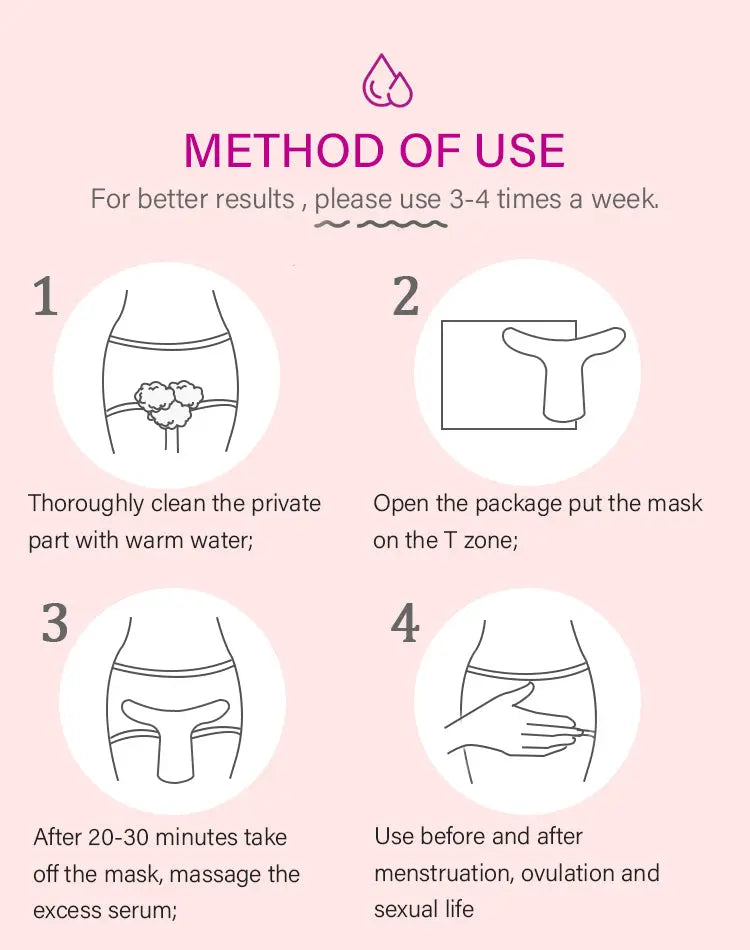 METHOD OF USE

For better results , please use 3-4 times a week.

1

Thoroughly clean the private part with warm water;

2

Open the package put the mask on the T zone;

3

After 20-30 minutes take off the mask, massage the excess serum;

4

Use before and after menstruation, ovulation and sexual life